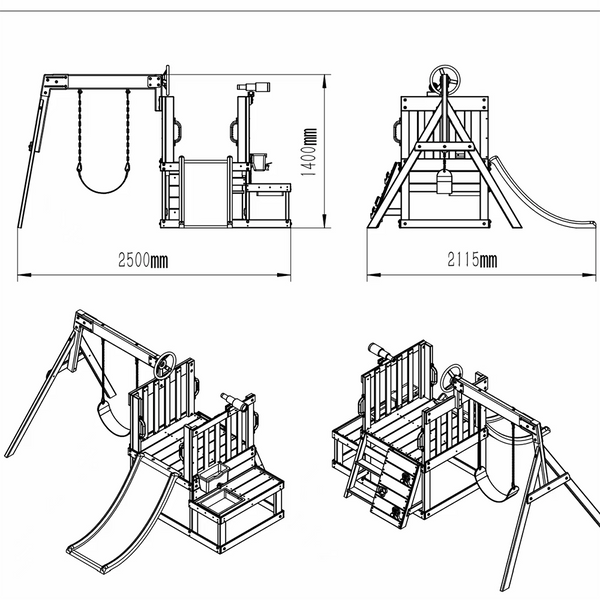 1400mm

2500mm

2115mm